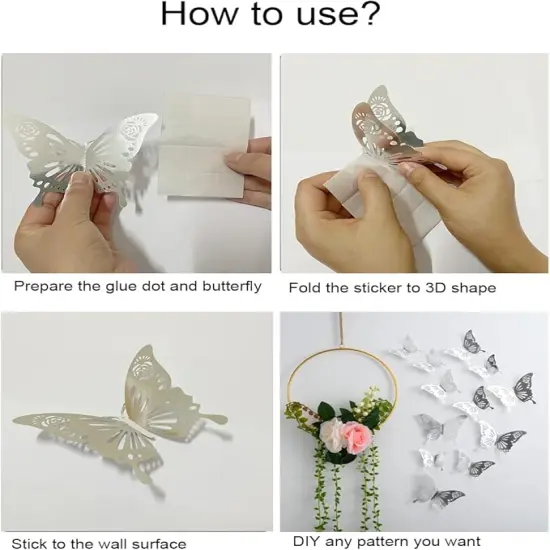 How to use?

Prepare the glue dot and butterfly

Fold the sticker to 3D shape

Stick to the wall surface

DIY any pattern you want