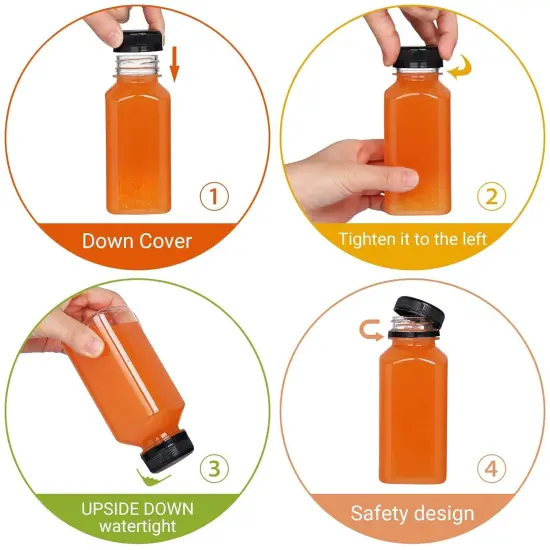 1

Down Cover

2

Tighten it to the left

3

UPSIDE DOWN
watertight

4

Safety design