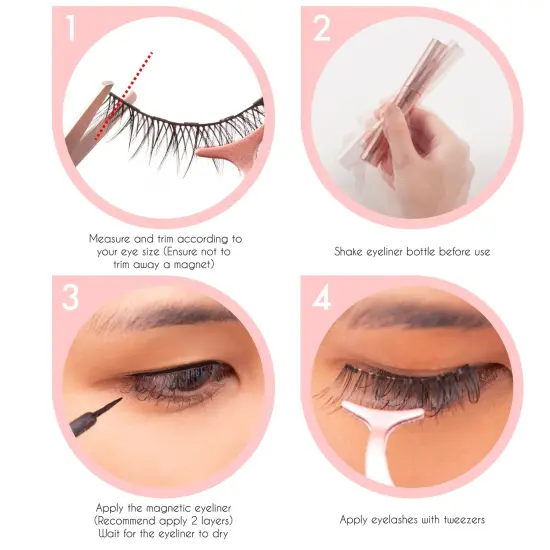 1

Measure and trim according to your eye size (Ensure not to trim away a magnet)

2

Shake eyeliner bottle before use

3

Apply the magnetic eyeliner (Recommend apply 2 layers) Wait for the eyeliner to dry

4

Apply eyelashes with tweezers