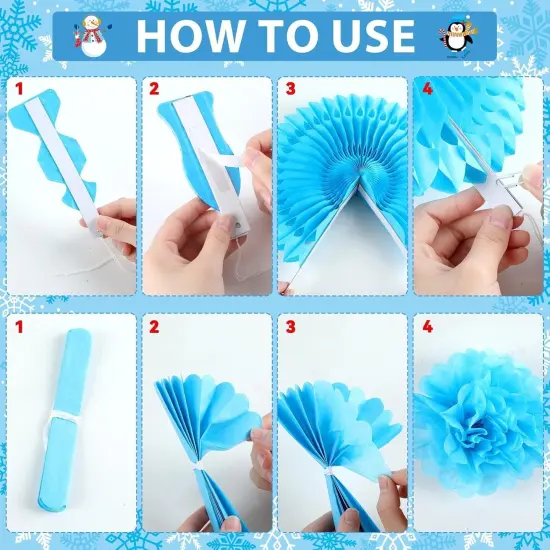 HOW TO USE

1

2

3

4

1

2

3

4