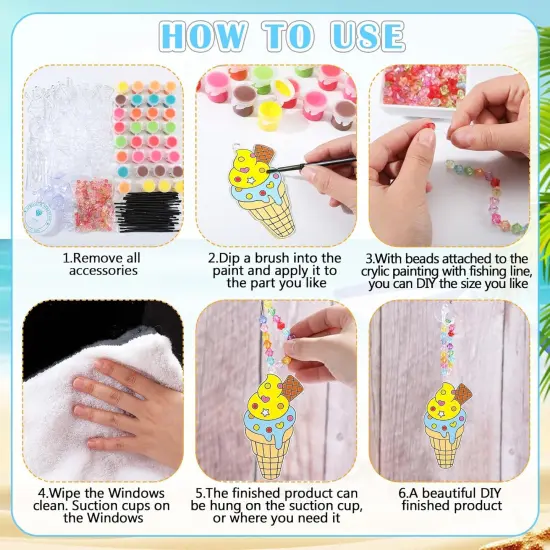 HOW TO USE

1.Remove all accessories

2.Dip a brush into the paint and apply it to the part you like

3.With beads attached to the crylic painting with fishing line, you can DIY the size you like

4.Wipe the Windows clean. Suction cups on the Windows

5.The finished product can be hung on the suction cup, or where you need it

6.A beautiful DIY finished product