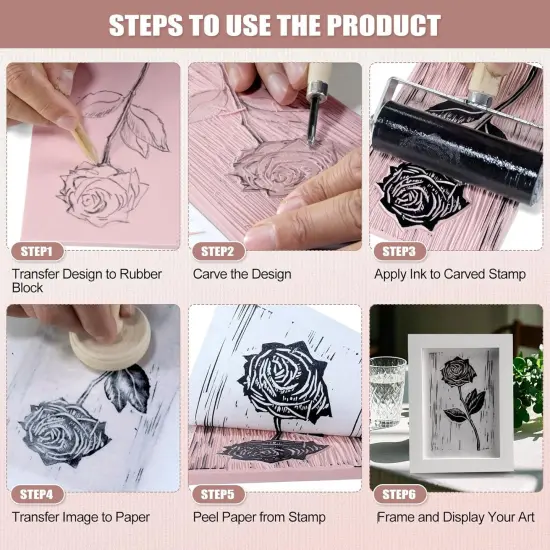 STEPS TO USE THE PRODUCT

STEP1
Transfer Design to Rubber Block

STEP2
Carve the Design

STEP3
Apply Ink to Carved Stamp

STEP4
Transfer Image to Paper

STEP5
Peel Paper from Stamp

STEP6
Frame and Display Your Art