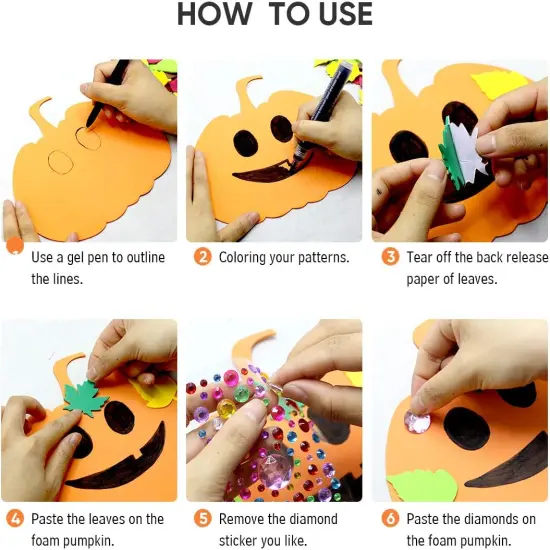 HOW TO USE

Use a gel pen to outline the lines.

2 Coloring your patterns.

3 Tear off the back release paper of leaves.

4 Paste the leaves on the foam pumpkin.

5 Remove the diamond sticker you like.

6 Paste the diamonds on the foam pumpkin.