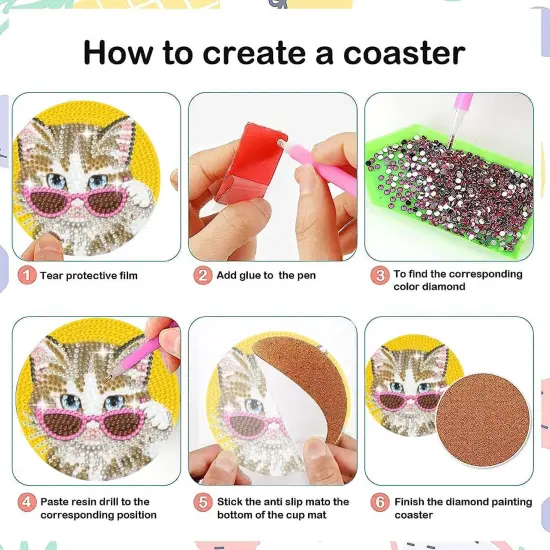 How to create a coaster

1 Tear protective film

2 Add glue to the pen

3 To find the corresponding color diamond

4 Paste resin drill to the corresponding position

5 Stick the anti slip mato the bottom of the cup mat

6 Finish the diamond painting coaster