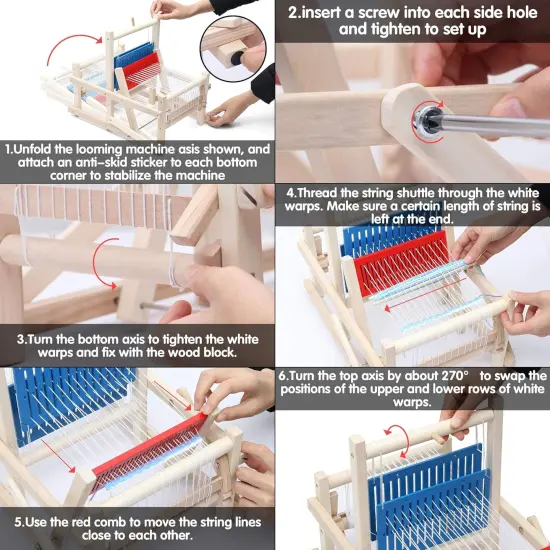 1.Unfold the looming machine asis shown, and attach an anti-skid sticker to each bottom corner to stabilize the machine

2.insert a screw into each side hole and tighten to set up

3.Turn the bottom axis to tighten the white warps and fix with the wood block.

4.Thread the string shuttle through the white warps. Make sure a certain length of string is left at the end.

5.Use the red comb to move the string lines close to each other.

6.Turn the top axis by about 270° to swap the positions of the upper and lower rows of white warps.