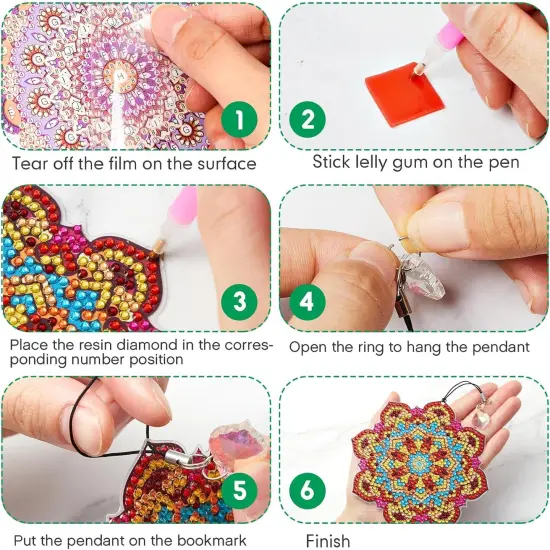 1
Tear off the film on the surface

2
Stick lelly gum on the pen

3
Place the resin diamond in the corresponding number position

4
Open the ring to hang the pendant

5
Put the pendant on the bookmark

6
Finish