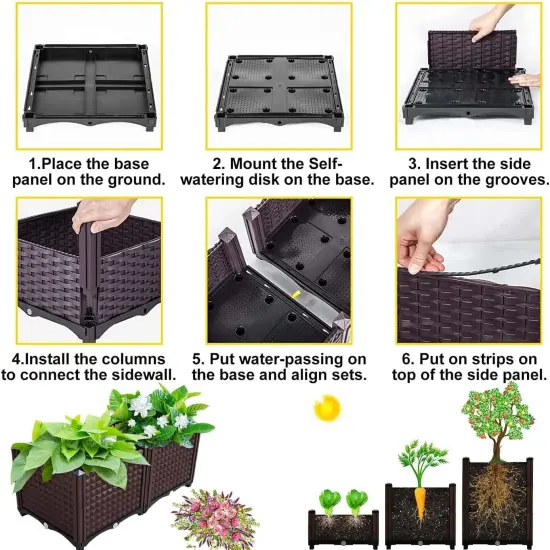 1.Place the base panel on the ground.

2. Mount the Self-watering disk on the base.

3. Insert the side panel on the grooves.

4.Install the columns to connect the sidewall.

5. Put water-passing on the base and align sets.

6. Put on strips on top of the side panel.