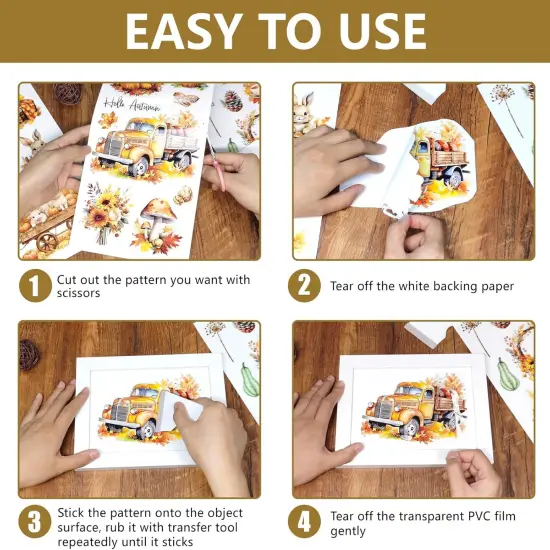 EASY TO USE

Hello Autumn

1 Cut out the pattern you want with scissors

2 Tear off the white backing paper

3 Stick the pattern onto the object surface, rub it with transfer tool repeatedly until it sticks

4 Tear off the transparent PVC film gently