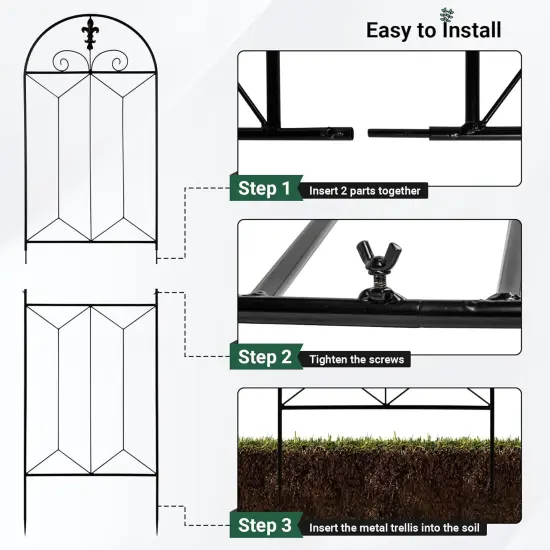 Easy to Install

Step 1 Insert 2 parts together

Step 2 Tighten the screws

Step 3 Insert the metal trellis into the soil