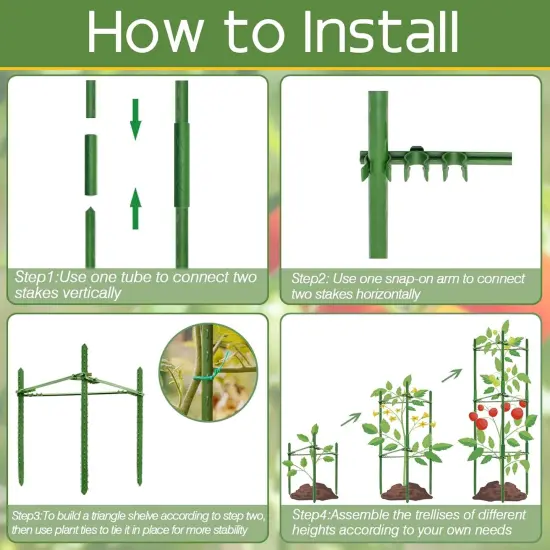 How to Install

Step1:Use one tube to connect two stakes vertically

Step2: Use one snap-on arm to connect two stakes horizontally

Step3:To build a triangle shelve according to step two, then use plant ties to tie it in place for more stability

Step4:Assemble the trellises of different heights according to your own needs