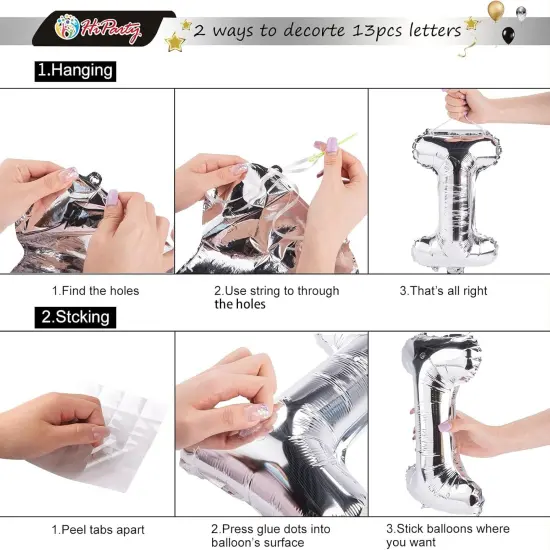 HiParty

2 ways to decorte 13pcs letters

1.Hanging

1.Find the holes

2.Use string to through the holes

3.That's all right

2.Stcking

1.Peel tabs apart

2.Press glue dots into balloon's surface

3.Stick balloons where you want