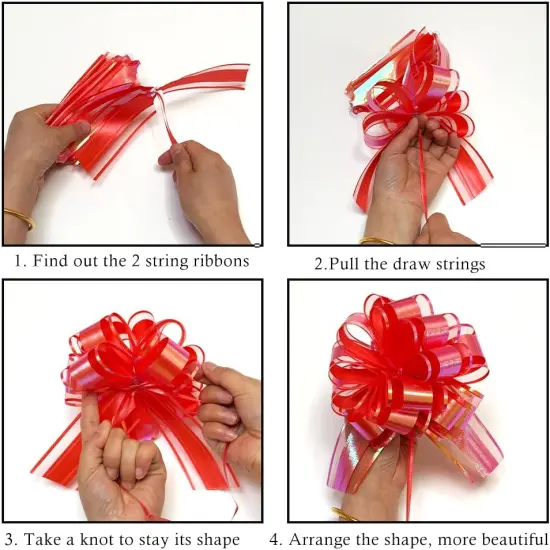 1. Find out the 2 string ribbons

2.Pull the draw strings

3. Take a knot to stay its shape

4. Arrange the shape, more beautiful