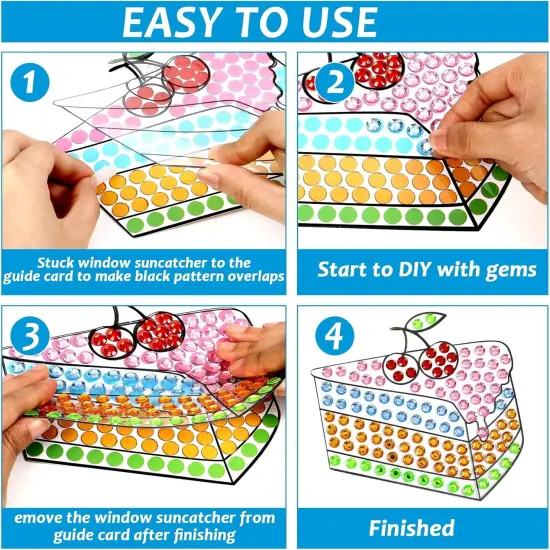 EASY TO USE

1

Stuck window suncatcher to the guide card to make black pattern overlaps

2

Start to DIY with gems

3

emove the window suncatcher from guide card after finishing

4

Finished