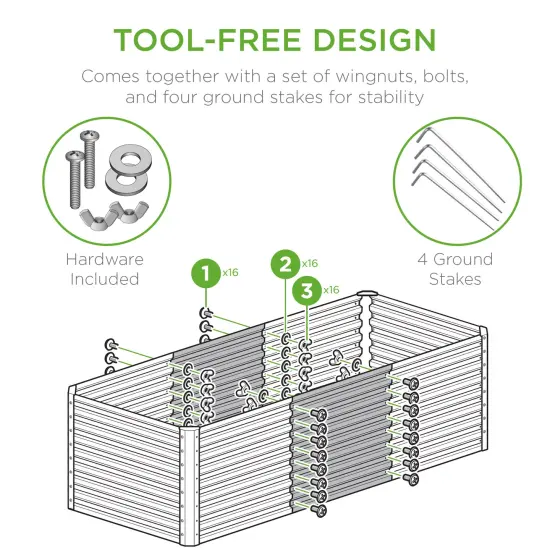 TOOL-FREE DESIGN

Comes together with a set of wingnuts, bolts, and four ground stakes for stability

Hardware Included

4 Ground Stakes

1 x16

2 x16

3 x16