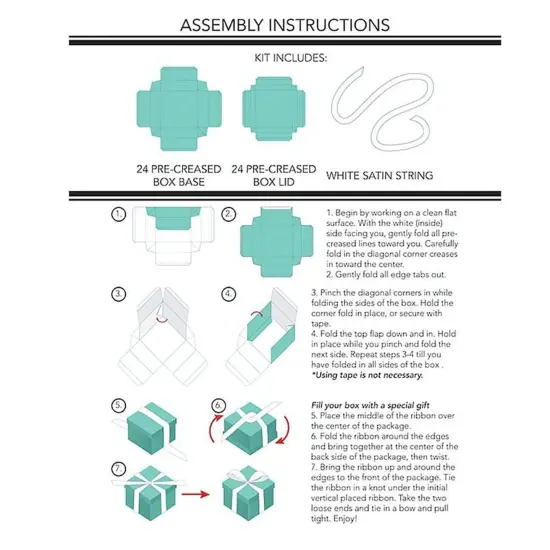 ASSEMBLY INSTRUCTIONS

KIT INCLUDES:

24 PRE-CREASED BOX BASE

24 PRE-CREASED BOX LID

WHITE SATIN STRING

1.

2.

1. Begin by working on a clean flat surface. With the white (inside) side facing you, gently fold all pre-creased lines toward you. Carefully fold in the diagonal corner creases in toward the center.
2. Gently fold all edge tabs out.

3.

4.

3. Pinch the diagonal corners in while folding the sides of the box. Hold the corner fold in place, or secure with tape.
4. Fold the top flap down and in. Hold in place while you pinch and fold the next side. Repeat steps 3-4 till you have folded in all sides of the box .
*Using tape is not necessary.

5.

6.

7.

Fill your box with a special gift
5. Place the middle of the ribbon over the center of the package.
6. Fold the ribbon around the edges and bring together at the center of the back side of the package, then twist.
7. Bring the ribbon up and around the edges to the front of the package. Tie the ribbon in a knot under the initial vertical placed ribbon. Take the two loose ends and tie in a bow and pull tight. Enjoy!