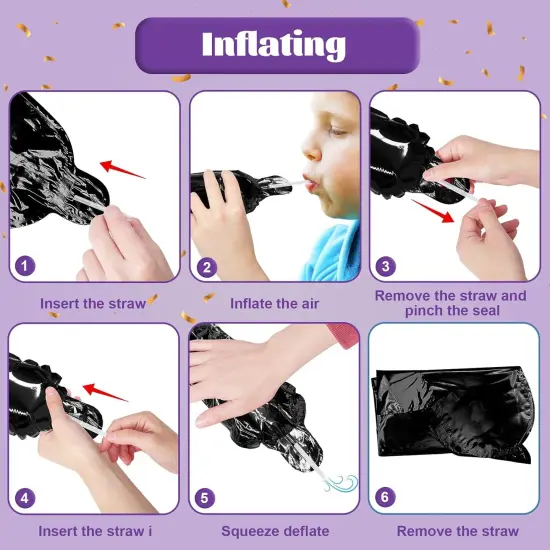 Inflating

1

Insert the straw

2

Inflate the air

3

Remove the straw and pinch the seal

4

Insert the straw i

5

Squeeze deflate

6

Remove the straw