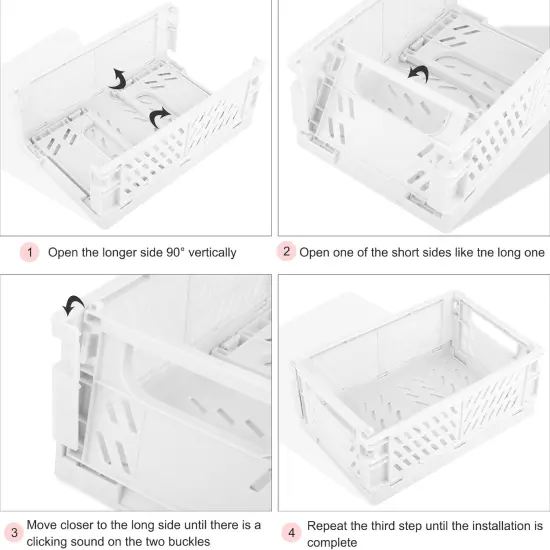 1 Open the longer side 90° vertically

2 Open one of the short sides like tne long one

3 Move closer to the long side until there is a clicking sound on the two buckles

4 Repeat the third step until the installation is complete