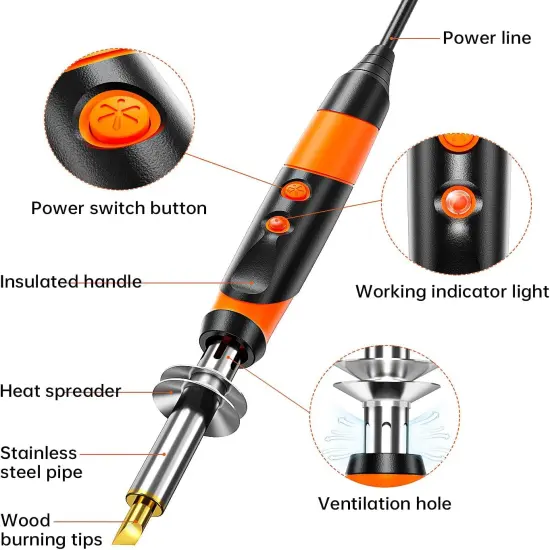 Power line

Power switch button

Insulated handle

Working indicator light

Heat spreader

Stainless steel pipe

Ventilation hole

Wood burning tips