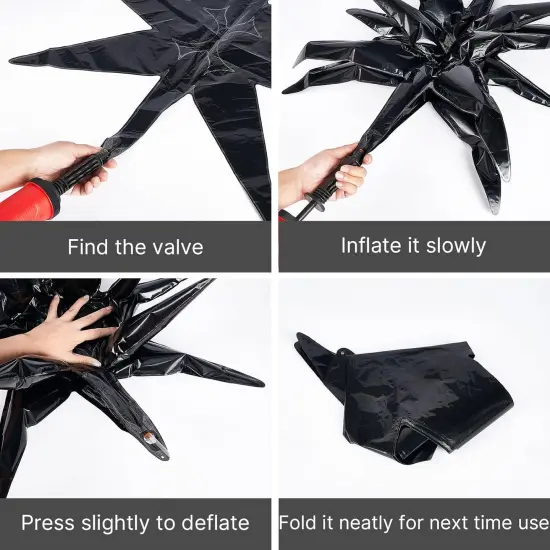 Find the valve

Inflate it slowly

Press slightly to deflate

Fold it neatly for next time use