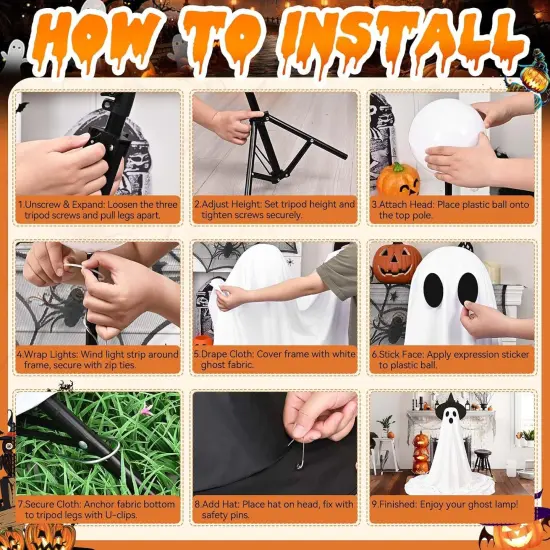 HOW TO INSTALL

1.Unscrew & Expand: Loosen the three tripod screws and pull legs apart.

2.Adjust Height: Set tripod height and tighten screws securely.

3.Attach Head: Place plastic ball onto the top pole.

4.Wrap Lights: Wind light strip around frame, secure with zip ties.

5.Drape Cloth: Cover frame with white ghost fabric.

6.Stick Face: Apply expression sticker to plastic ball.

7.Secure Cloth: Anchor fabric bottom to tripod legs with U-clips.

8.Add Hat: Place hat on head, fix with safety pins.

9.Finished: Enjoy your ghost lamp!