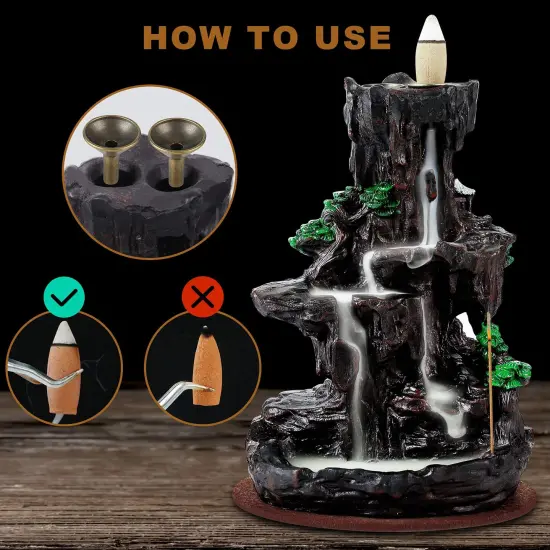 HOW TO USE