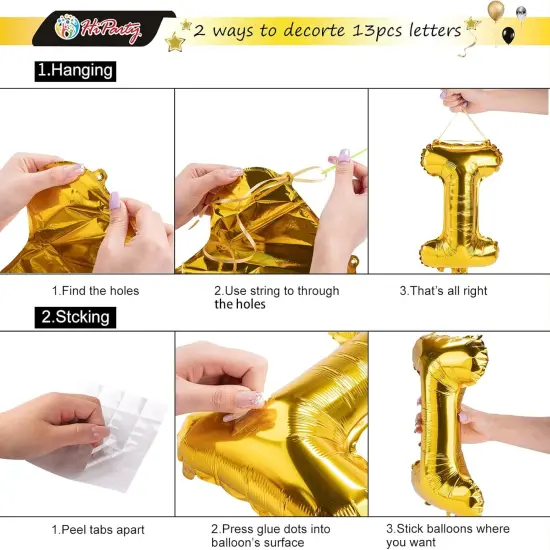 HiParty 2 ways to decorte 13pcs letters

1.Hanging

1.Find the holes

2.Use string to through the holes

3.That's all right

2.Stcking

1.Peel tabs apart

2.Press glue dots into balloon's surface

3.Stick balloons where you want