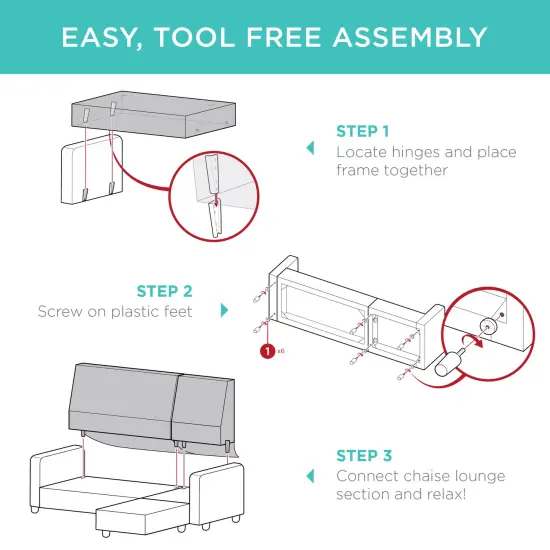 EASY, TOOL FREE ASSEMBLY

STEP 1
Locate hinges and place frame together

STEP 2
Screw on plastic feet

1 x6

STEP 3
Connect chaise lounge section and relax!