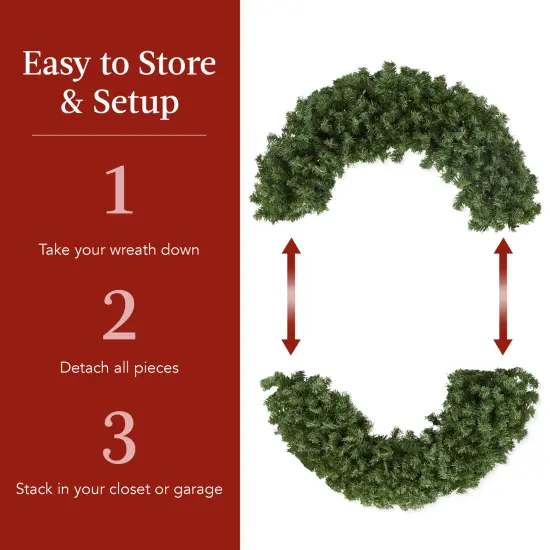 Easy to Store & Setup

1

Take your wreath down

2

Detach all pieces

3

Stack in your closet or garage