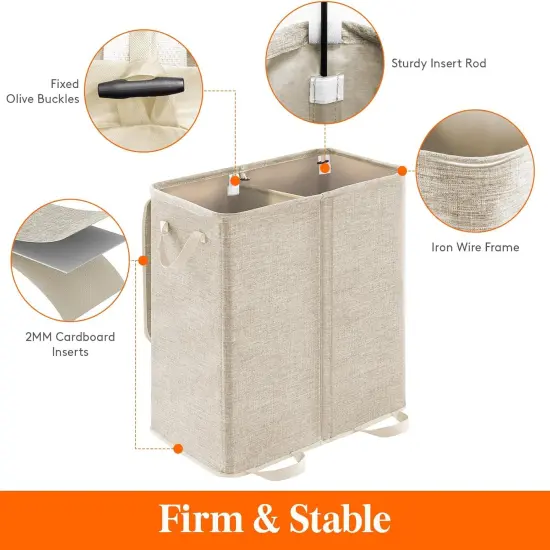 Fixed Olive Buckles

Sturdy Insert Rod

Iron Wire Frame

2MM Cardboard Inserts

Firm & Stable