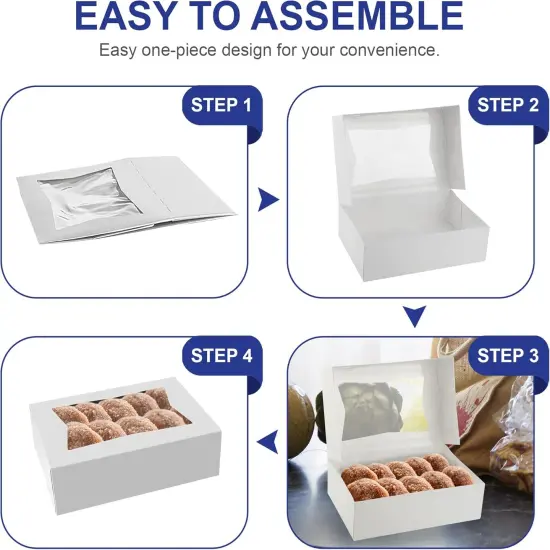 EASY TO ASSEMBLE

Easy one-piece design for your convenience.

STEP 1

STEP 2

STEP 4

STEP 3