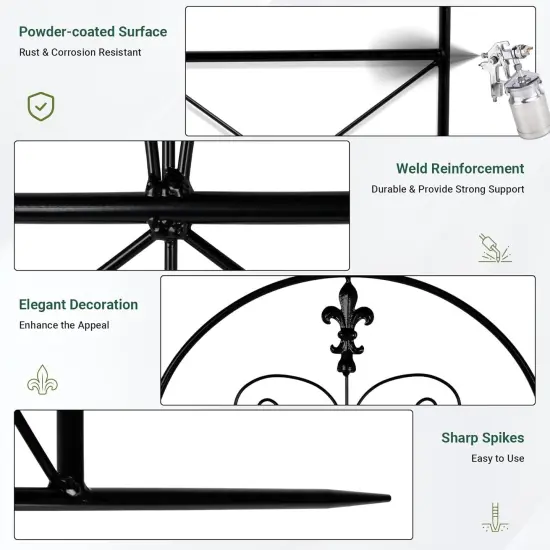 Powder-coated Surface
Rust & Corrosion Resistant

Weld Reinforcement
Durable & Provide Strong Support

Elegant Decoration
Enhance the Appeal

Sharp Spikes
Easy to Use