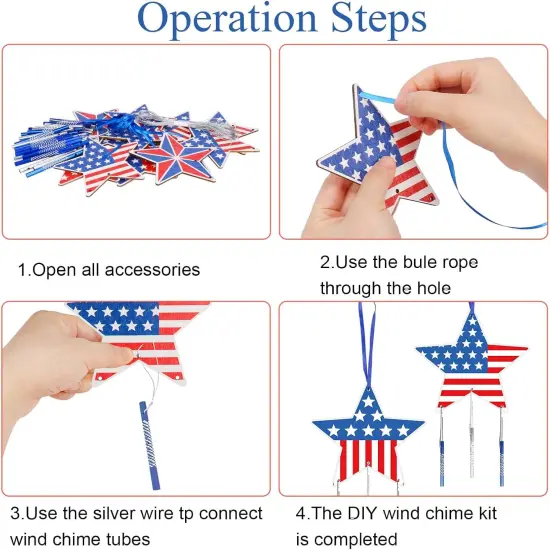 Operation Steps

1.Open all accessories

2.Use the bule rope through the hole

3.Use the silver wire tp connect wind chime tubes

4.The DIY wind chime kit is completed