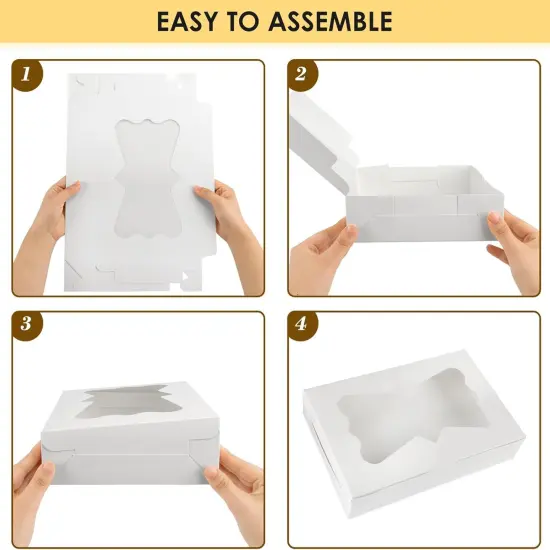 EASY TO ASSEMBLE

1

2

3

4