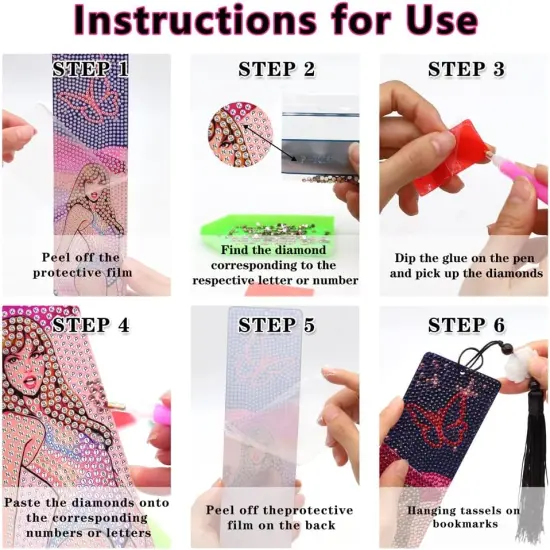 Instructions for Use

STEP 1

Peel off the protective film

STEP 2

Find the diamond corresponding to the respective letter or number

STEP 3

Dip the glue on the pen and pick up the diamonds

STEP 4

Paste the diamonds onto the corresponding numbers or letters

STEP 5

Peel off theprotective film on the back

STEP 6

Hanging tassels on bookmarks