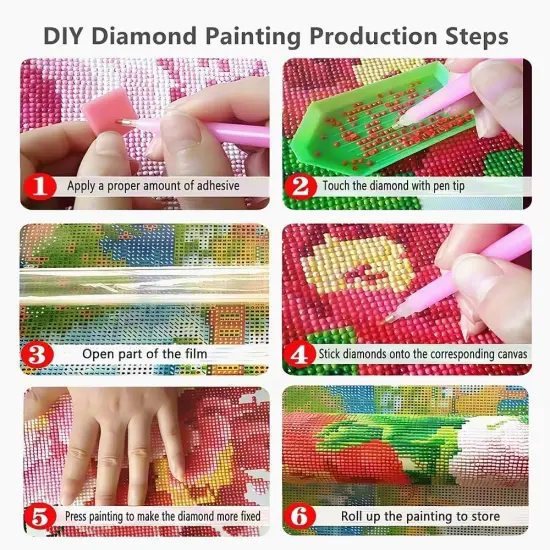 DIY Diamond Painting Production Steps

1 Apply a proper amount of adhesive

2 Touch the diamond with pen tip

3 Open part of the film

4 Stick diamonds onto the corresponding canvas

5 Press painting to make the diamond more fixed

6 Roll up the painting to store