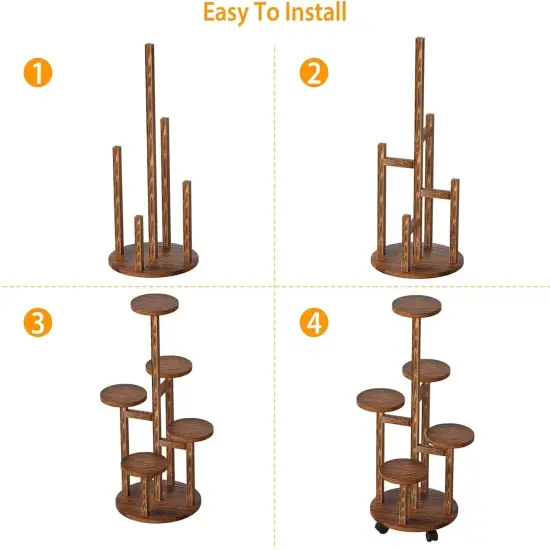 Easy To Install

1

2

3

4