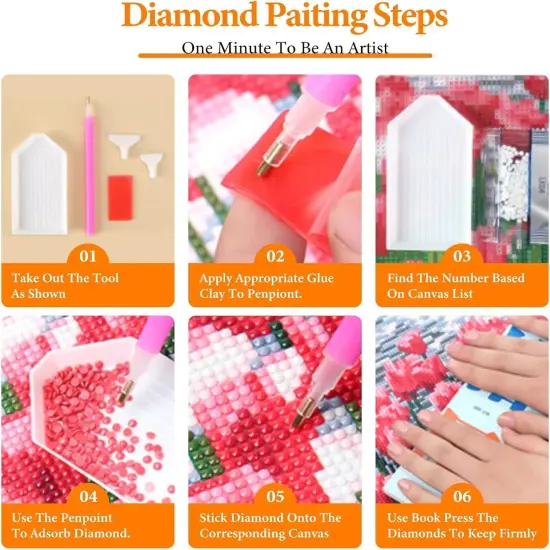 Diamond Paiting Steps

One Minute To Be An Artist

01
Take Out The Tool As Shown

02
Apply Appropriate Glue Clay To Penpiont.

03
Find The Number Based On Canvas List

04
Use The Penpoint To Adsorb Diamond.

05
Stick Diamond Onto The Corresponding Canvas

06
Use Book Press The Diamonds To Keep Firmly