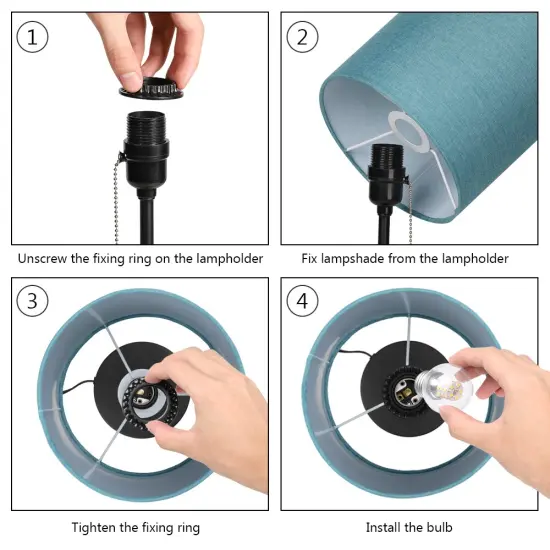 1

Unscrew the fixing ring on the lampholder

2

Fix lampshade from the lampholder

3

Tighten the fixing ring

4

Install the bulb