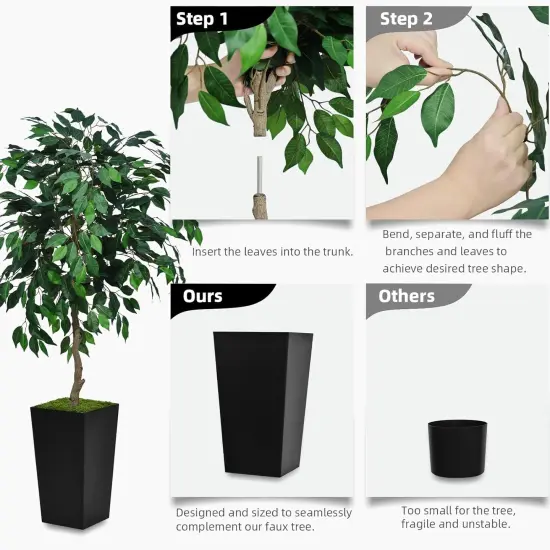 Step 1

Insert the leaves into the trunk.

Step 2

Bend, separate, and fluff the branches and leaves to achieve desired tree shape.

Ours

Designed and sized to seamlessly complement our faux tree.

Others

Too small for the tree, fragile and unstable.