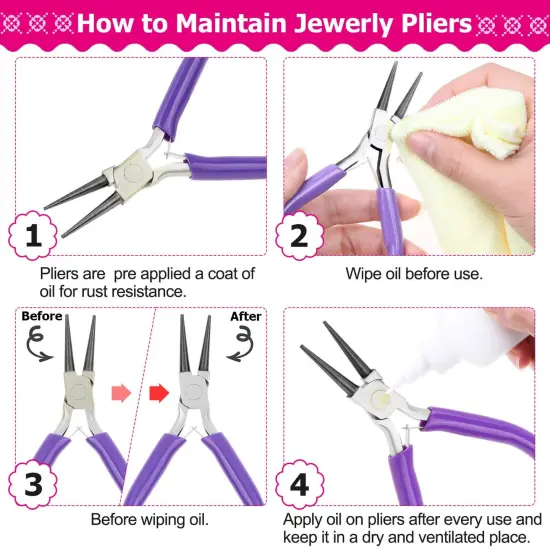 How to Maintain Jewerly Pliers

1

Pliers are pre applied a coat of oil for rust resistance.

2

Wipe oil before use.

Before

After

3

Before wiping oil.

4

Apply oil on pliers after every use and keep it in a dry and ventilated place.