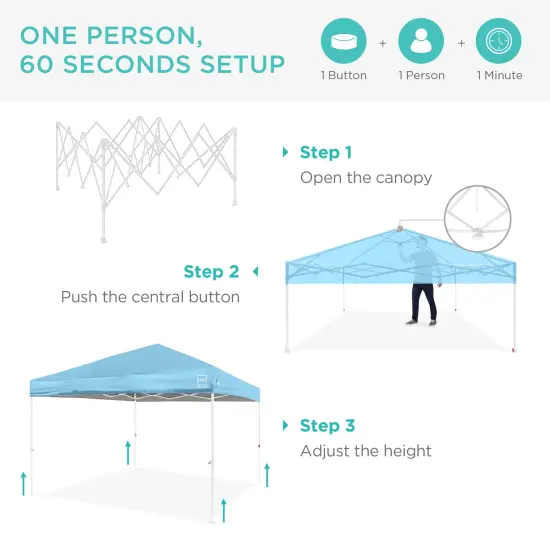 ONE PERSON,
60 SECONDS SETUP

1 Button + 1 Person + 1 Minute

Step 1
Open the canopy

Step 2
Push the central button

Step 3
Adjust the height