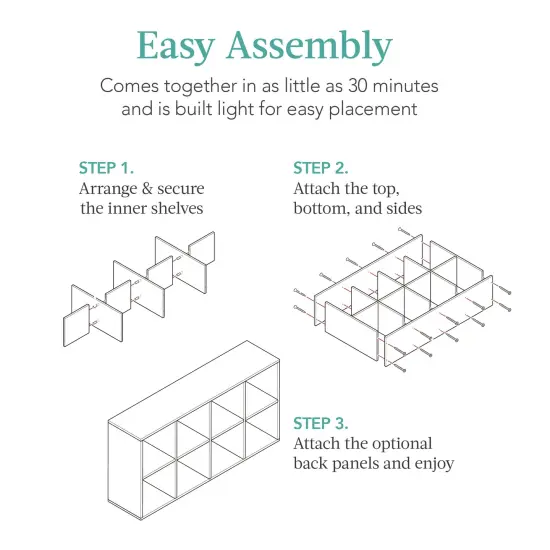 Easy Assembly

Comes together in as little as 30 minutes and is built light for easy placement

STEP 1.
Arrange & secure the inner shelves

STEP 2.
Attach the top, bottom, and sides

STEP 3.
Attach the optional back panels and enjoy