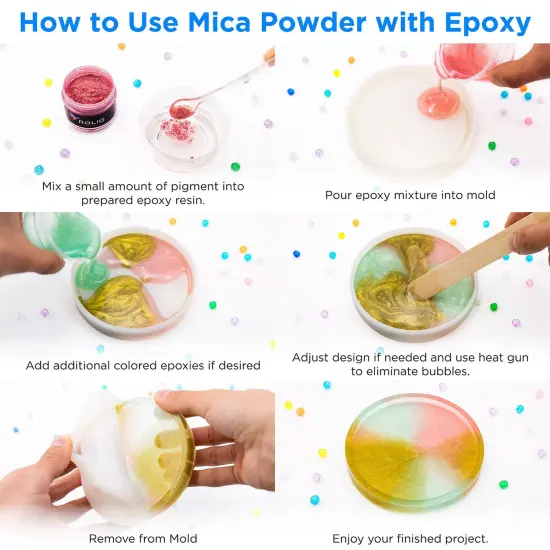 How to Use Mica Powder with Epoxy

ROLIO

Mix a small amount of pigment into prepared epoxy resin.

Pour epoxy mixture into mold

Add additional colored epoxies if desired

Adjust design if needed and use heat gun to eliminate bubbles.

Remove from Mold

Enjoy your finished project.