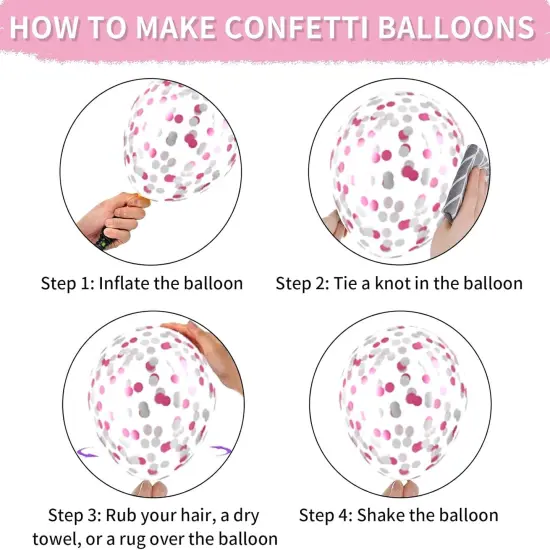 HOW TO MAKE CONFETTI BALLOONS

Step 1: Inflate the balloon

Step 2: Tie a knot in the balloon

Step 3: Rub your hair, a dry towel, or a rug over the balloon

Step 4: Shake the balloon