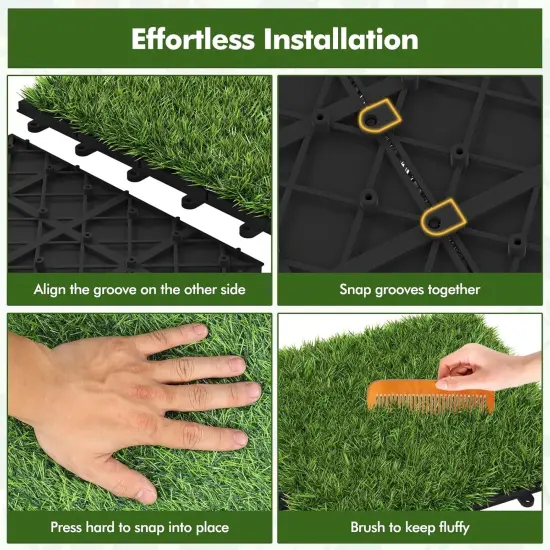 Effortless Installation

Align the groove on the other side

Snap grooves together

Press hard to snap into place

Brush to keep fluffy