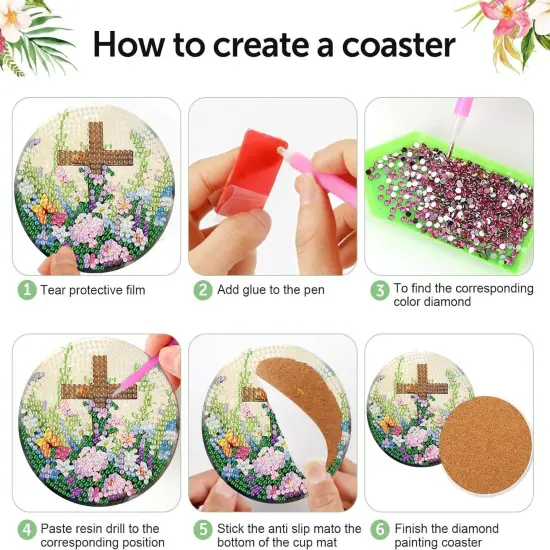 How to create a coaster

1 Tear protective film

2 Add glue to the pen

3 To find the corresponding color diamond

4 Paste resin drill to the corresponding position

5 Stick the anti slip mato the bottom of the cup mat

6 Finish the diamond painting coaster