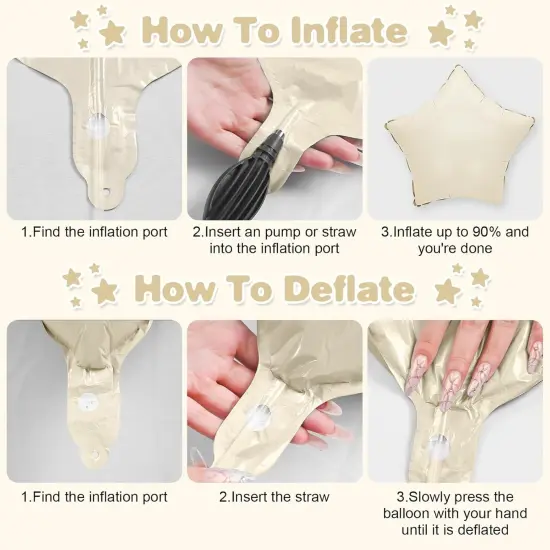 How To Inflate

1.Find the inflation port

2.Insert an pump or straw into the inflation port

3.Inflate up to 90% and you're done

How To Deflate

1.Find the inflation port

2.Insert the straw

3.Slowly press the balloon with your hand until it is deflated