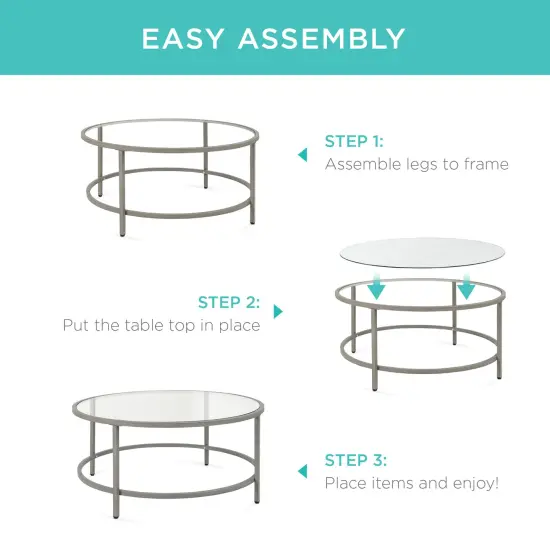 EASY ASSEMBLY

STEP 1:
Assemble legs to frame

STEP 2:
Put the table top in place

STEP 3:
Place items and enjoy!