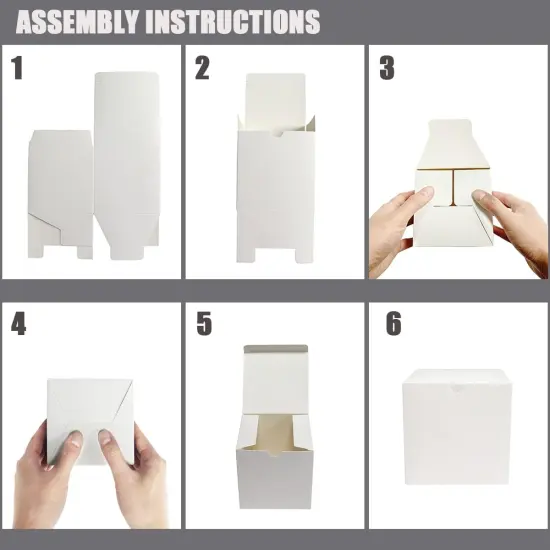 ASSEMBLY INSTRUCTIONS

1

2

3

4

5

6