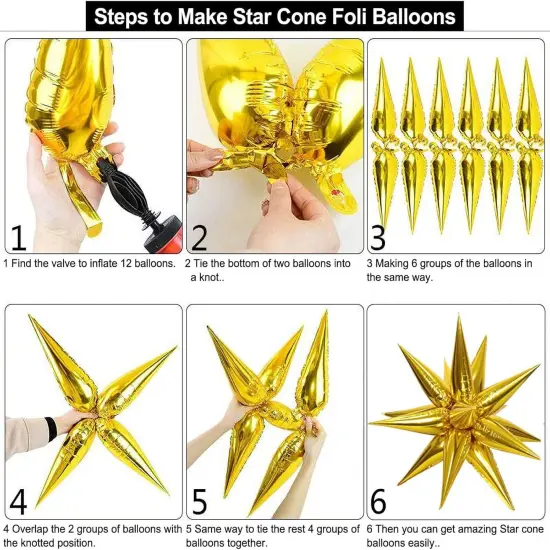 Steps to Make Star Cone Foli Balloons

1

1 Find the valve to inflate 12 balloons.

2

2 Tie the bottom of two balloons into a knot..

3

3 Making 6 groups of the balloons in the same way.

4

4 Overlap the 2 groups of balloons with the knotted position.

5

5 Same way to tie the rest 4 groups of balloons together.

6

6 Then you can get amazing Star cone balloons easily..